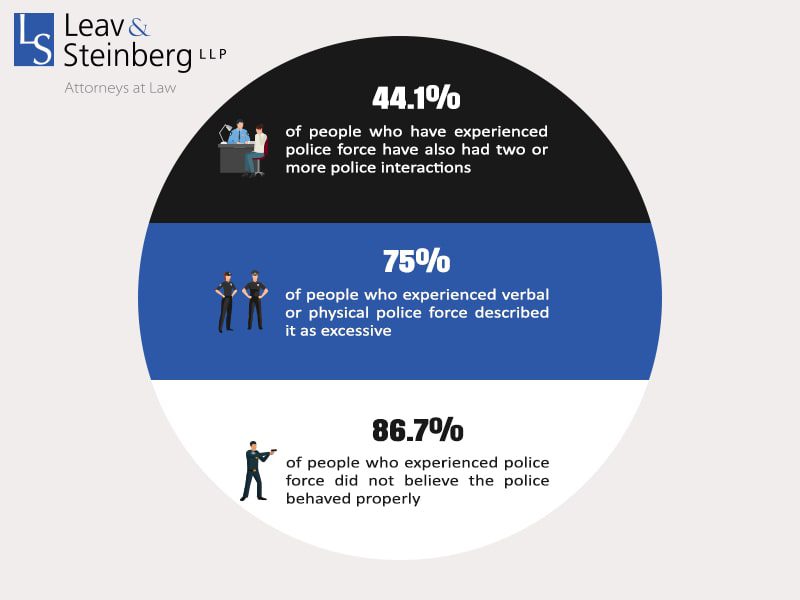 LS Leav & Steinberg LLP
Attorneys at Law

44.1%
of people who have experienced police force have also had two or more police interactions

75%
of people who experienced verbal or physical police force described it as excessive

86.7%
of people who experienced police force did not believe the police behaved properly